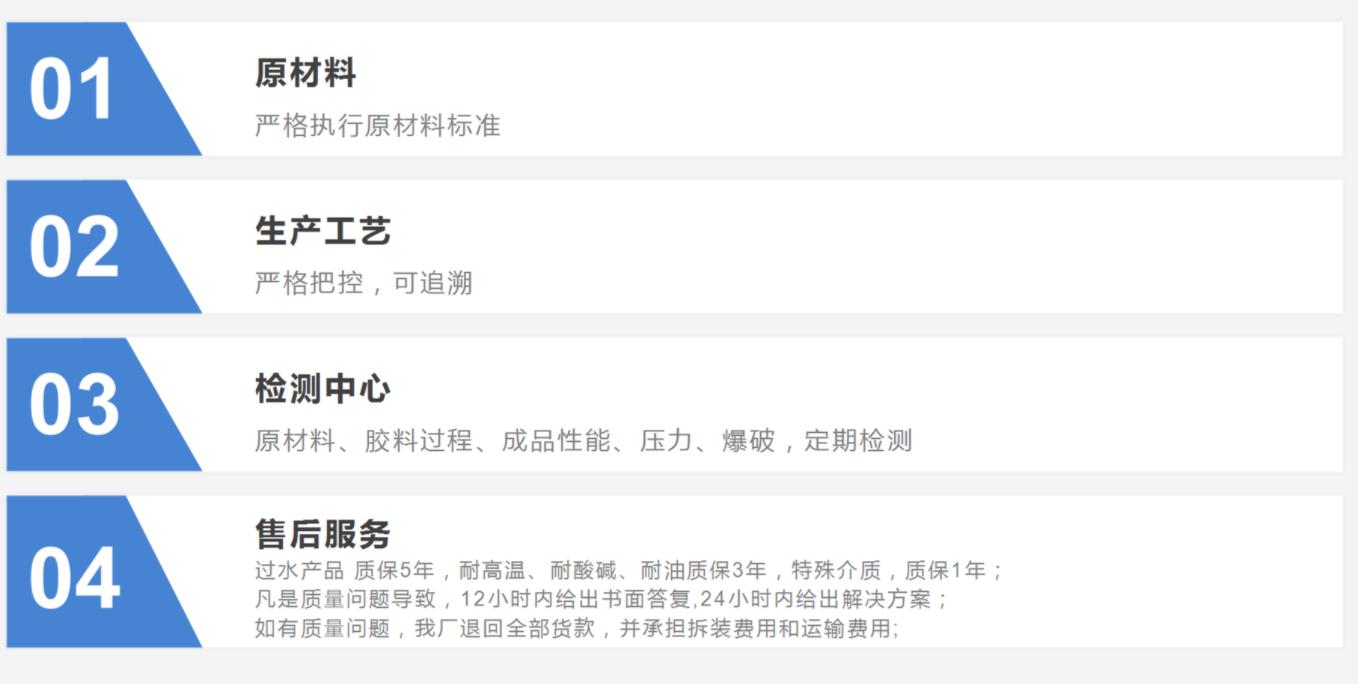 01

原材料

严格执行原材料标准

02

生产工艺

严格把控，可追溯

03

检测中心

原材料、胶料过程、成品性能、压力、爆破，定期检测

04

售后服务

过水产品 质保5年，耐高温、耐酸碱、耐油质保3年，特殊介质，质保1年；
凡是质量问题导致，12小时内给出书面答复,24小时内给出解决方案；
如有质量问题，我厂退回全部货款，并承担拆装费用和运输费用;